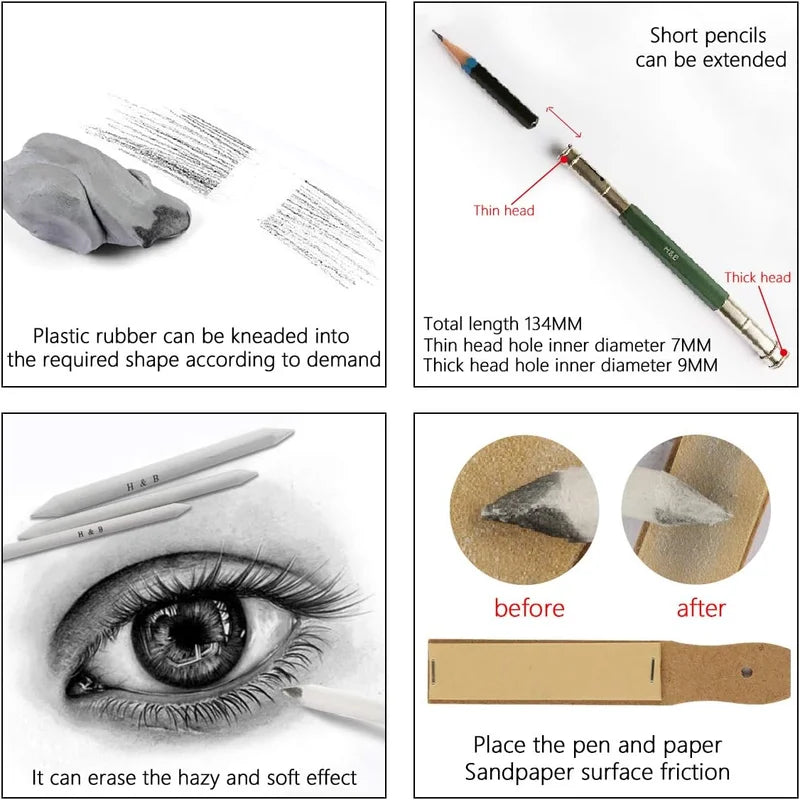 Plastic rubber can be kneaded into the required shape according to demand

Short pencils can be extended

Thin head

H&B

Thick head

Total length 134MM
Thin head hole inner diameter 7MM
Thick head hole inner diameter 9MM

H & B

H & B

It can erase the hazy and soft effect

before

after

Place the pen and paper
Sandpaper surface friction